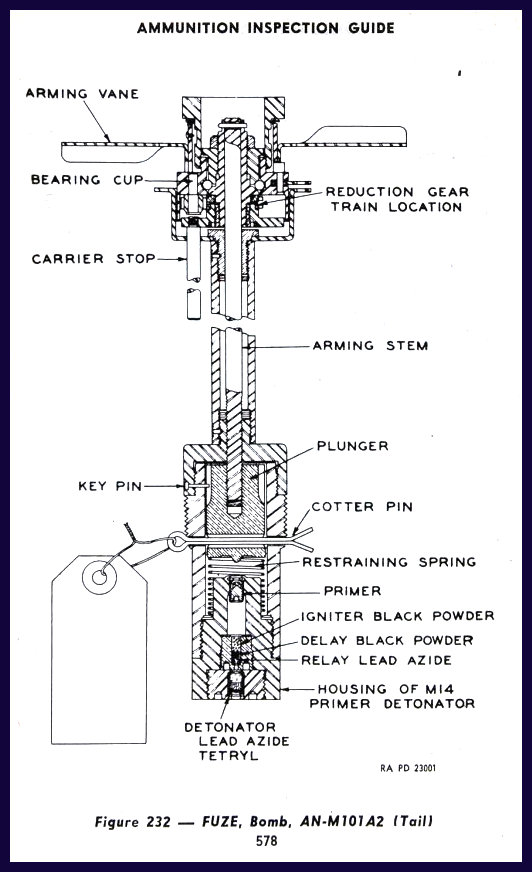 AMMUNITION INSPECTION GUIDE

ARMING VANE

BEARING CUP

REDUCTION GEAR TRAIN LOCATION

CARRIER STOP

ARMING STEM

PLUNGER

KEY PIN

COTTER PIN

RESTRAINING SPRING

PRIMER

IGNITER BLACK POWDER

DELAY BLACK POWDER

RELAY LEAD AZIDE

HOUSING OF M14 PRIMER DETONATOR

DETONATOR
LEAD AZIDE
TETRYL

RA PD 23001

Figure 232 — FUZE, Bomb, AN-M101A2 (Tail)

578